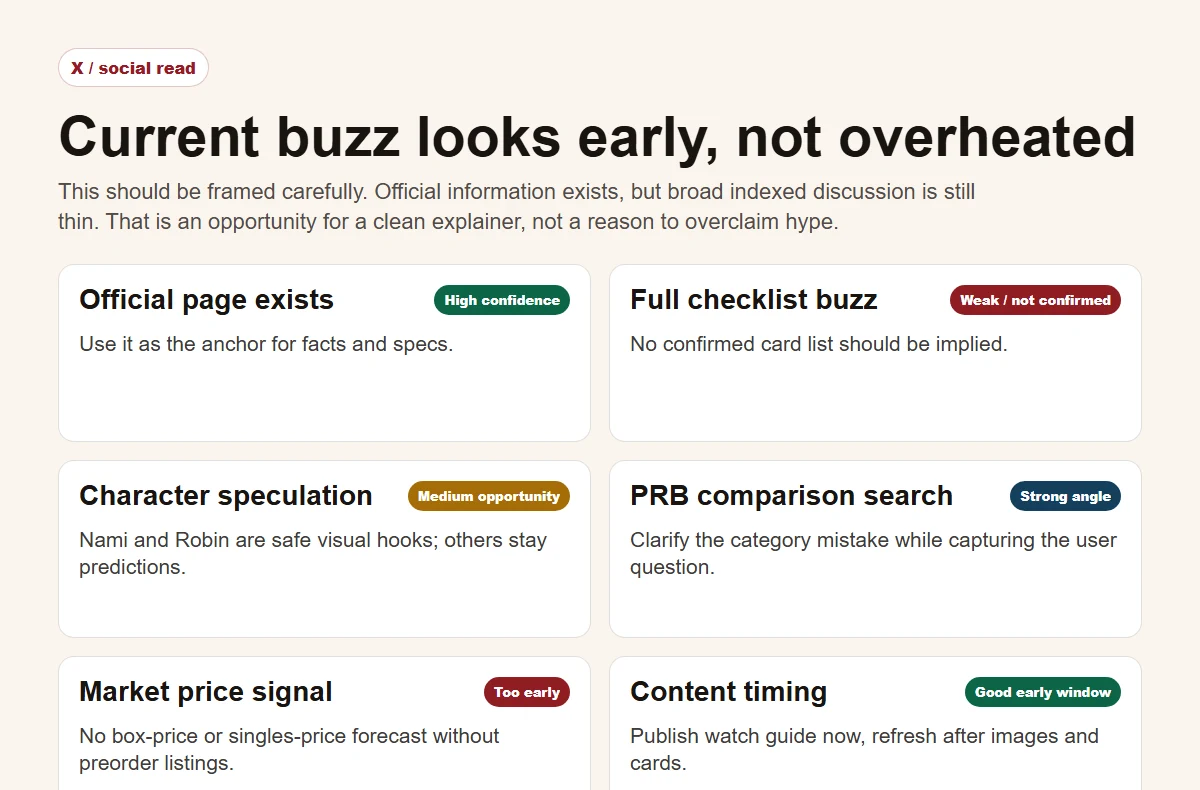 X / social read

Current buzz looks early, not overheated

This should be framed carefully. Official information exists, but broad indexed discussion is still thin. That is an opportunity for a clean explainer, not a reason to overclaim hype.

Official page exists

High confidence

Use it as the anchor for facts and specs.

Full checklist buzz

Weak / not confirmed

No confirmed card list should be implied.

Character speculation

Medium opportunity

Nami and Robin are safe visual hooks; others stay predictions.

PRB comparison search

Strong angle

Clarify the category mistake while capturing the user question.

Market price signal

Too early

No box-price or singles-price forecast without preorder listings.

Content timing

Good early window

Publish watch guide now, refresh after images and cards.