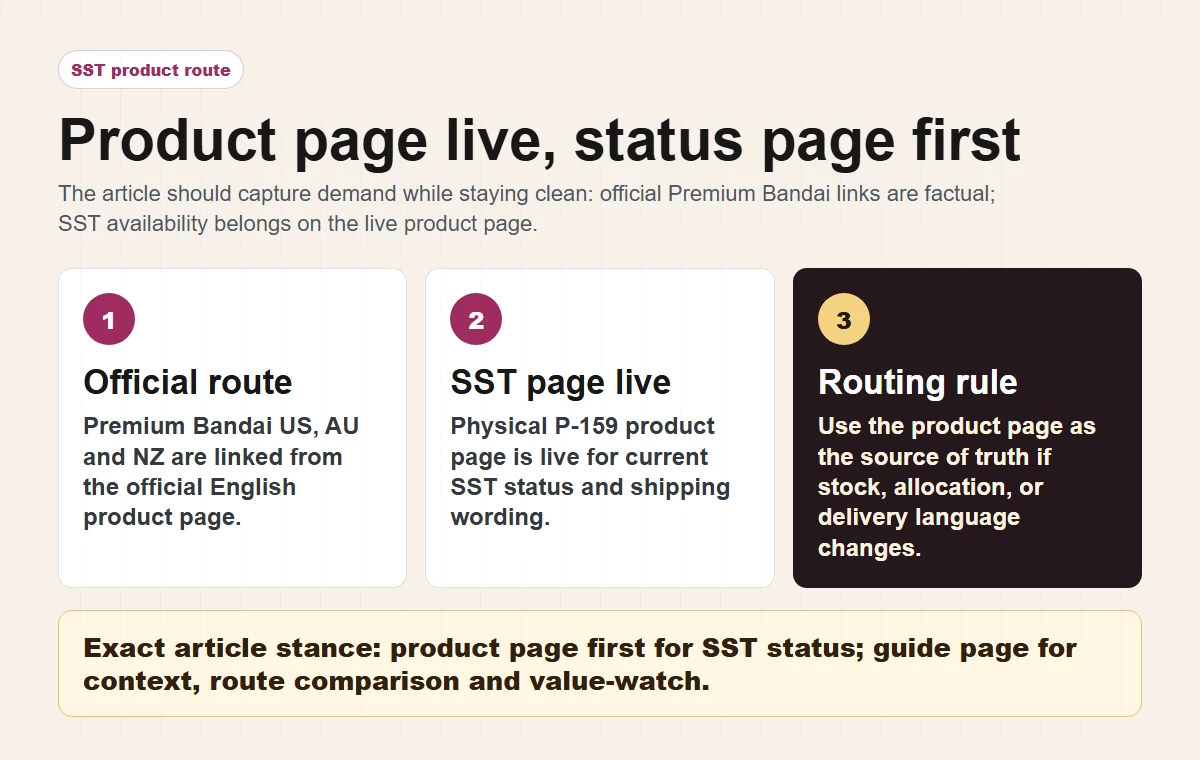 SST product route

Product page live, status page first

The article should capture demand while staying clean: official Premium Bandai links are factual; SST availability belongs on the live product page.

1

Official route

Premium Bandai US, AU and NZ are linked from the official English product page.

2

SST page live

Physical P-159 product page is live for current SST status and shipping wording.

3

Routing rule

Use the product page as the source of truth if stock, allocation, or delivery language changes.

Exact article stance: product page first for SST status; guide page for context, route comparison and value-watch.